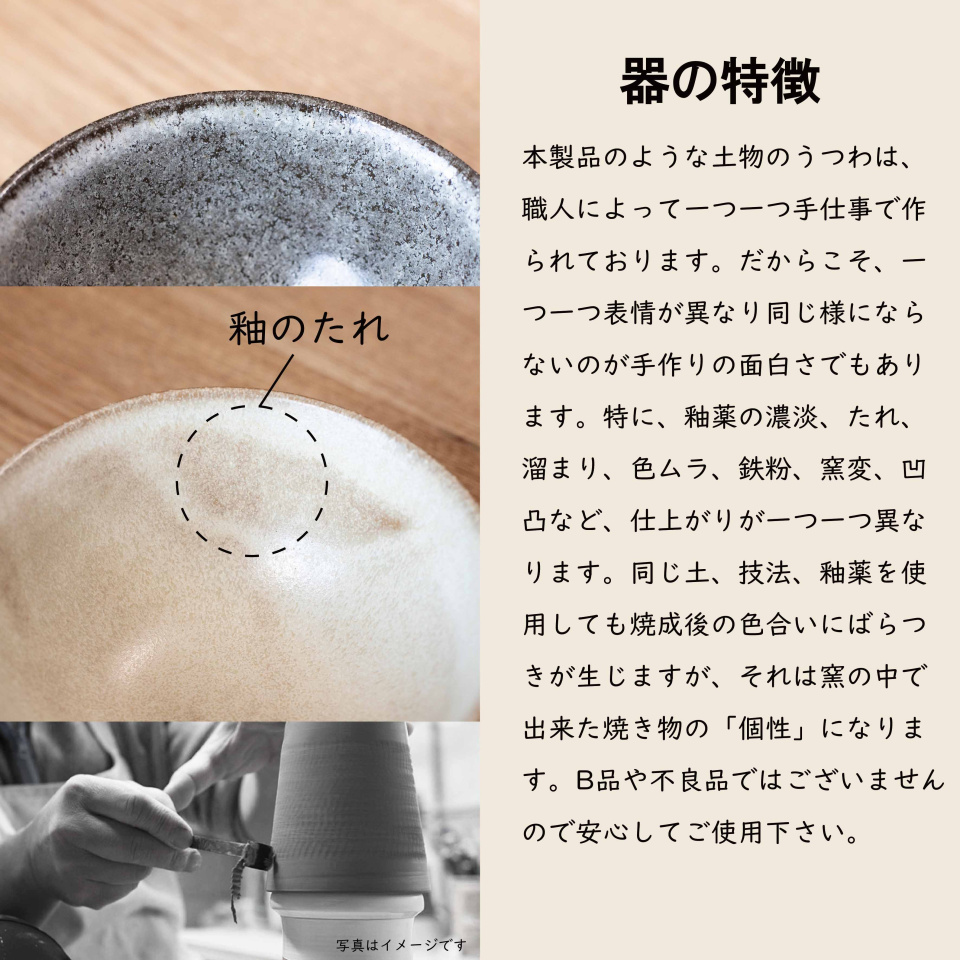 釉のたれ

写真はイメージです

器の特徴

本製品のような土物のうつわは、職人によって一つ一つ手仕事で作られております。だからこそ、一つ一つ表情が異なり同じ様にならないのが手作りの面白さでもあります。特に、釉薬の濃淡、たれ、溜まり、色ムラ、鉄粉、窯変、凹凸など、仕上がりが一つ一つ異なります。同じ土、技法、釉薬を使用しても焼成後の色合いにばらつきが生じますが、それは窯の中で出来た焼き物の「個性」になります。B品や不良品ではございませんので安心してご使用下さい。