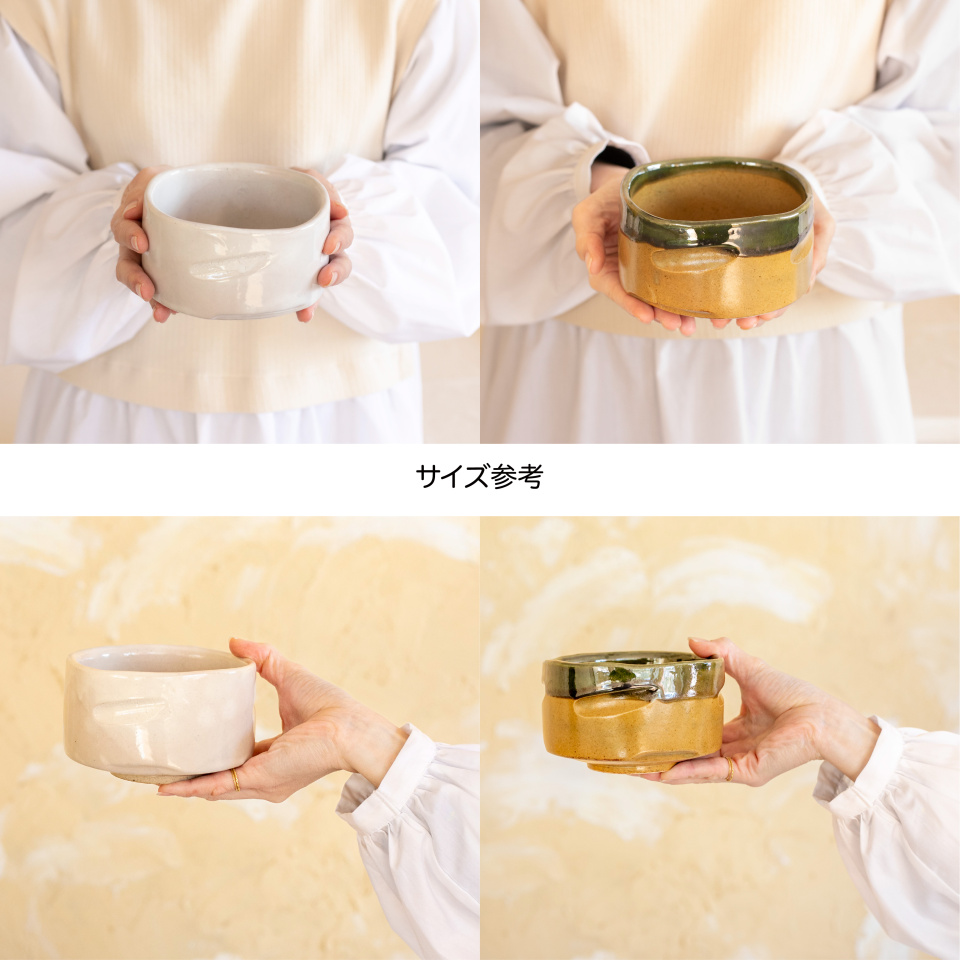 サイズ参考