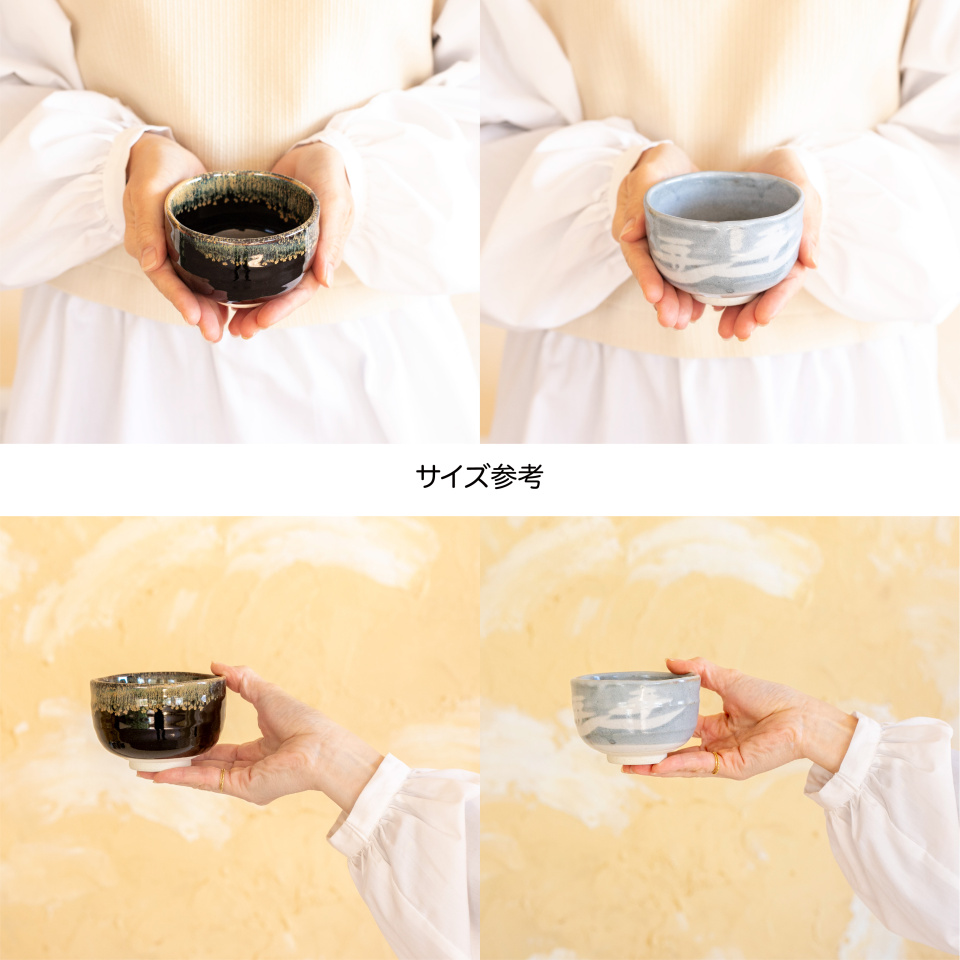 サイズ参考